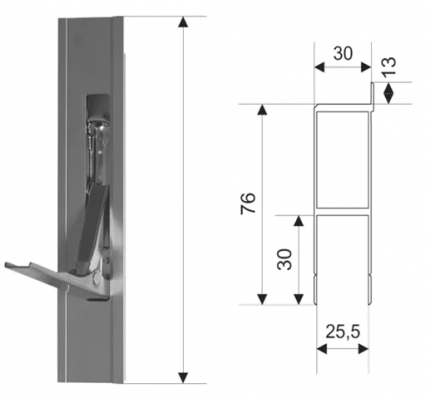 30
13
76
30
25,5